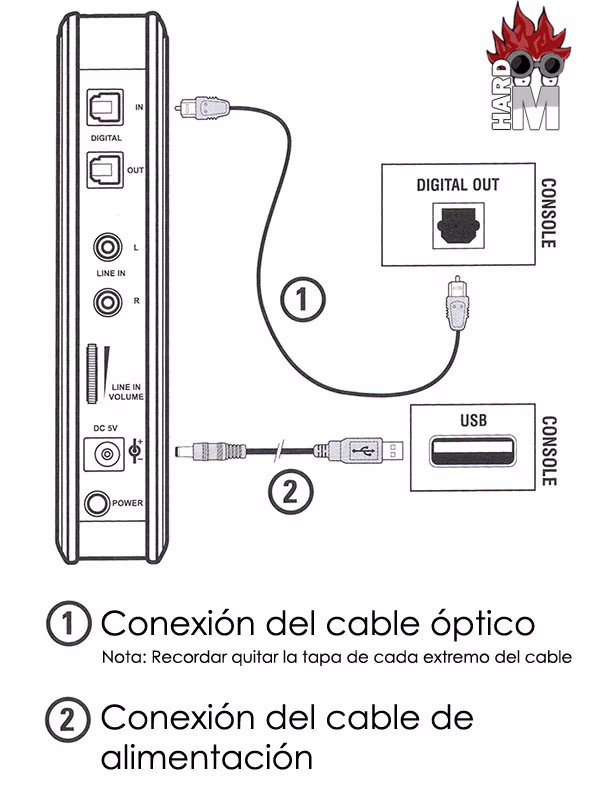 HARD M

IN
DIGITAL
OUT
L
LINE IN
R
LINE IN VOLUME
DC 5V
POWER

DIGITAL OUT
CONSOLE

1

USB
CONSOLE

2

1 Conexión del cable óptico
Nota: Recordar quitar la tapa de cada extremo del cable

2 Conexión del cable de alimentación